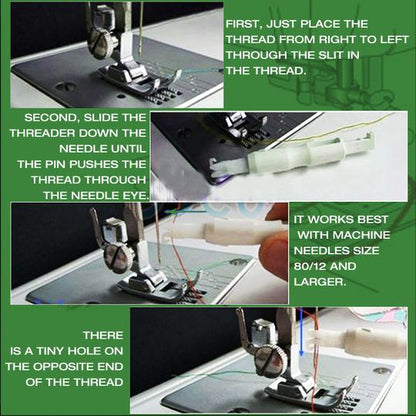 FIRST, JUST PLACE THE THREAD FROM RIGHT TO LEFT THROUGH THE SLIT IN THE THREAD.

SECOND, SLIDE THE THREADER DOWN THE NEEDLE UNTIL THE PIN PUSHES THE THREAD THROUGH THE NEEDLE EYE.

IT WORKS BEST WITH MACHINE NEEDLES SIZE 80/12 AND LARGER.

THERE IS A TINY HOLE ON THE OPPOSITE END OF THE THREAD