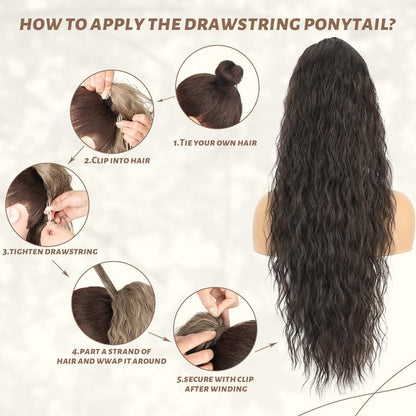 HOW TO APPLY THE DRAWSTRING PONYTAIL?

1.TIE YOUR OWN HAIR

2.CLIP INTO HAIR

3.TIGHTEN DRAWSTRING

4.PART A STRAND OF HAIR AND WWAP IT AROUND

5.SECURE WITH CLIP AFTER WINDING