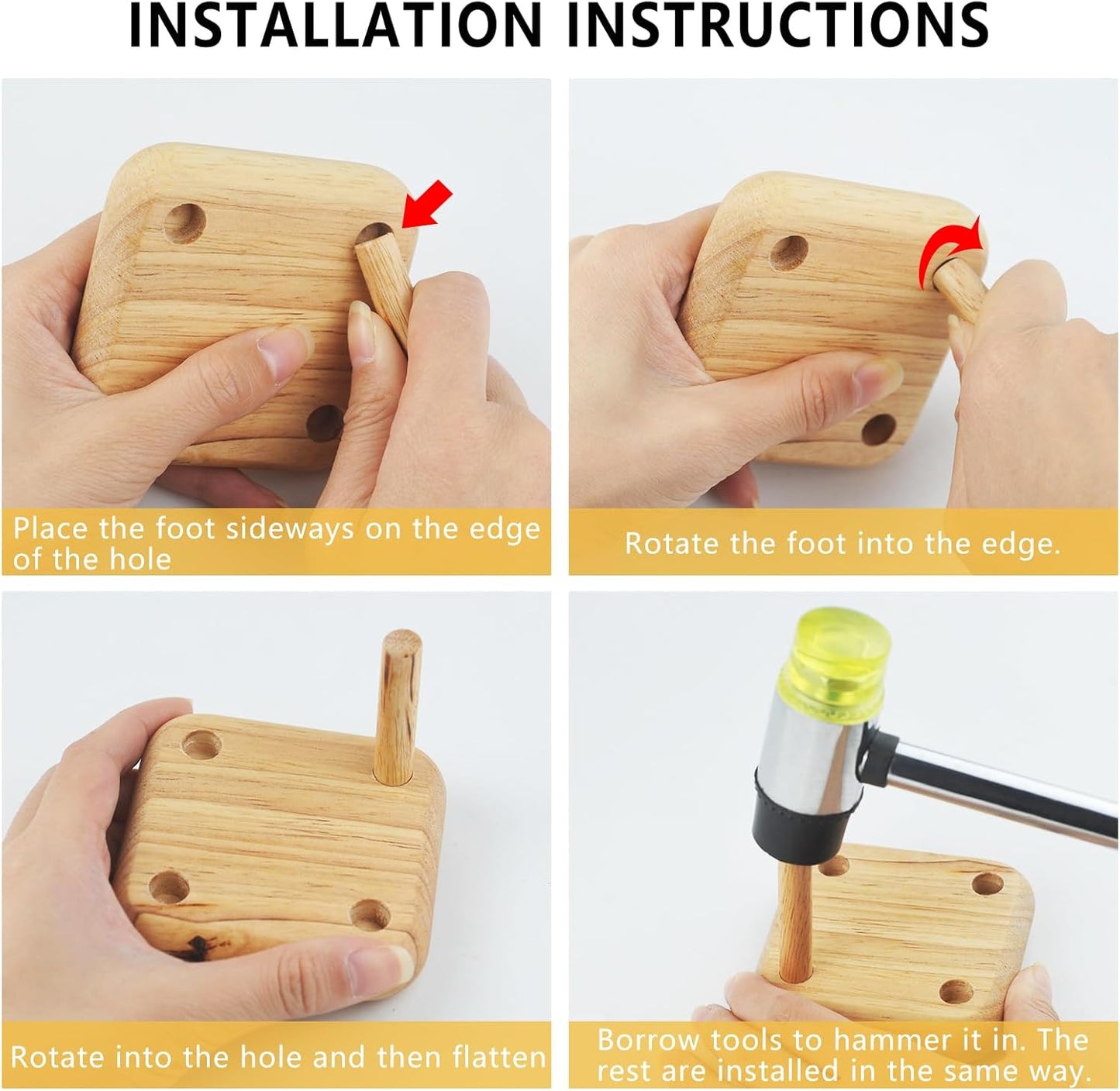 INSTALLATION INSTRUCTIONS

Place the foot sideways on the edge of the hole

Rotate the foot into the edge.

Rotate into the hole and then flatten

Borrow tools to hammer it in. The rest are installed in the same way.