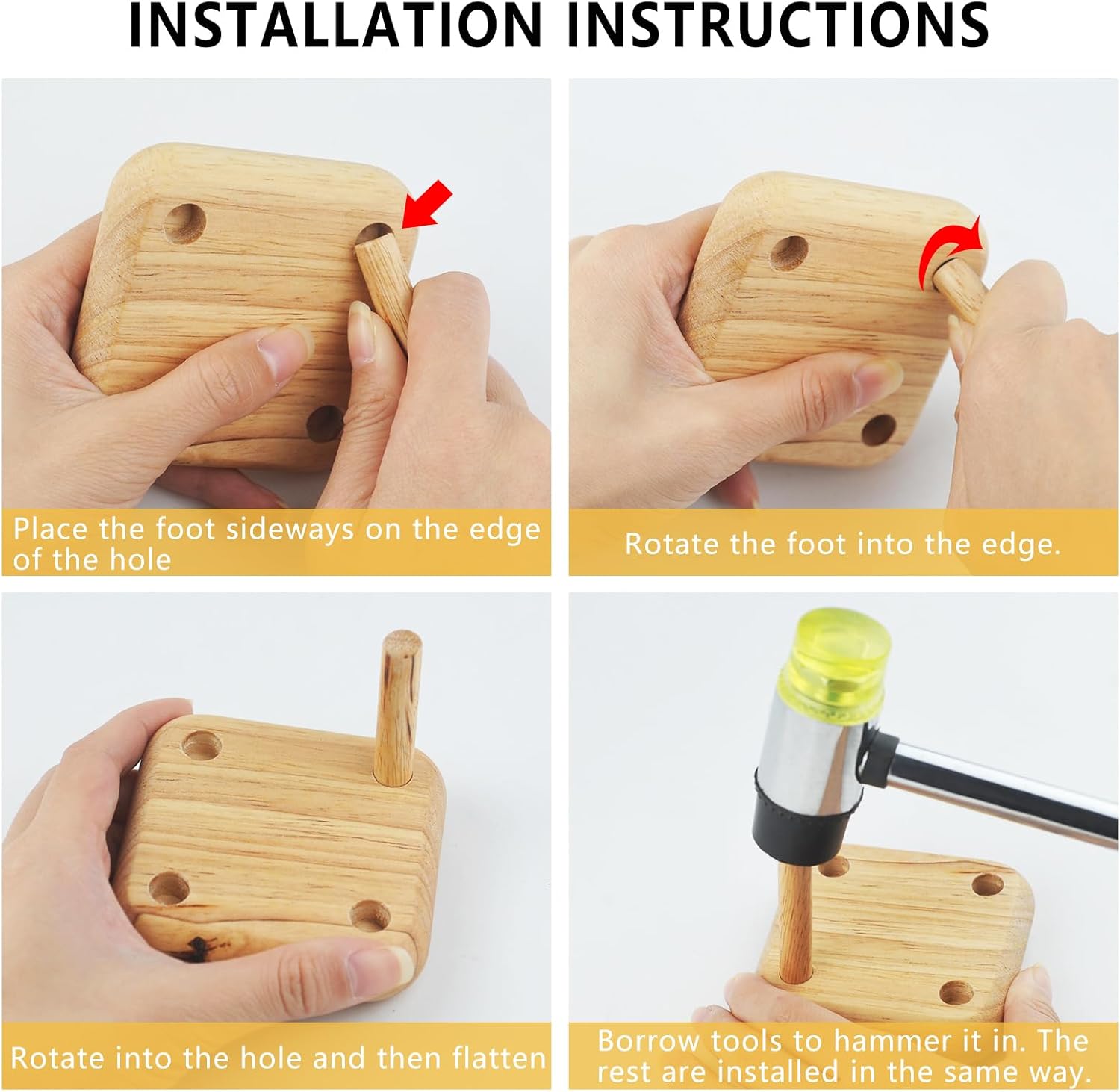 INSTALLATION INSTRUCTIONS

Place the foot sideways on the edge of the hole

Rotate the foot into the edge.

Rotate into the hole and then flatten

Borrow tools to hammer it in. The rest are installed in the same way.