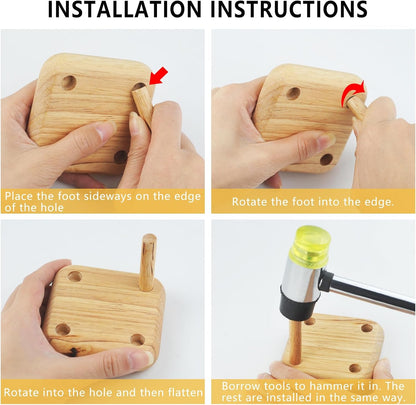 INSTALLATION INSTRUCTIONS

Place the foot sideways on the edge of the hole

Rotate the foot into the edge.

Rotate into the hole and then flatten

Borrow tools to hammer it in. The rest are installed in the same way.