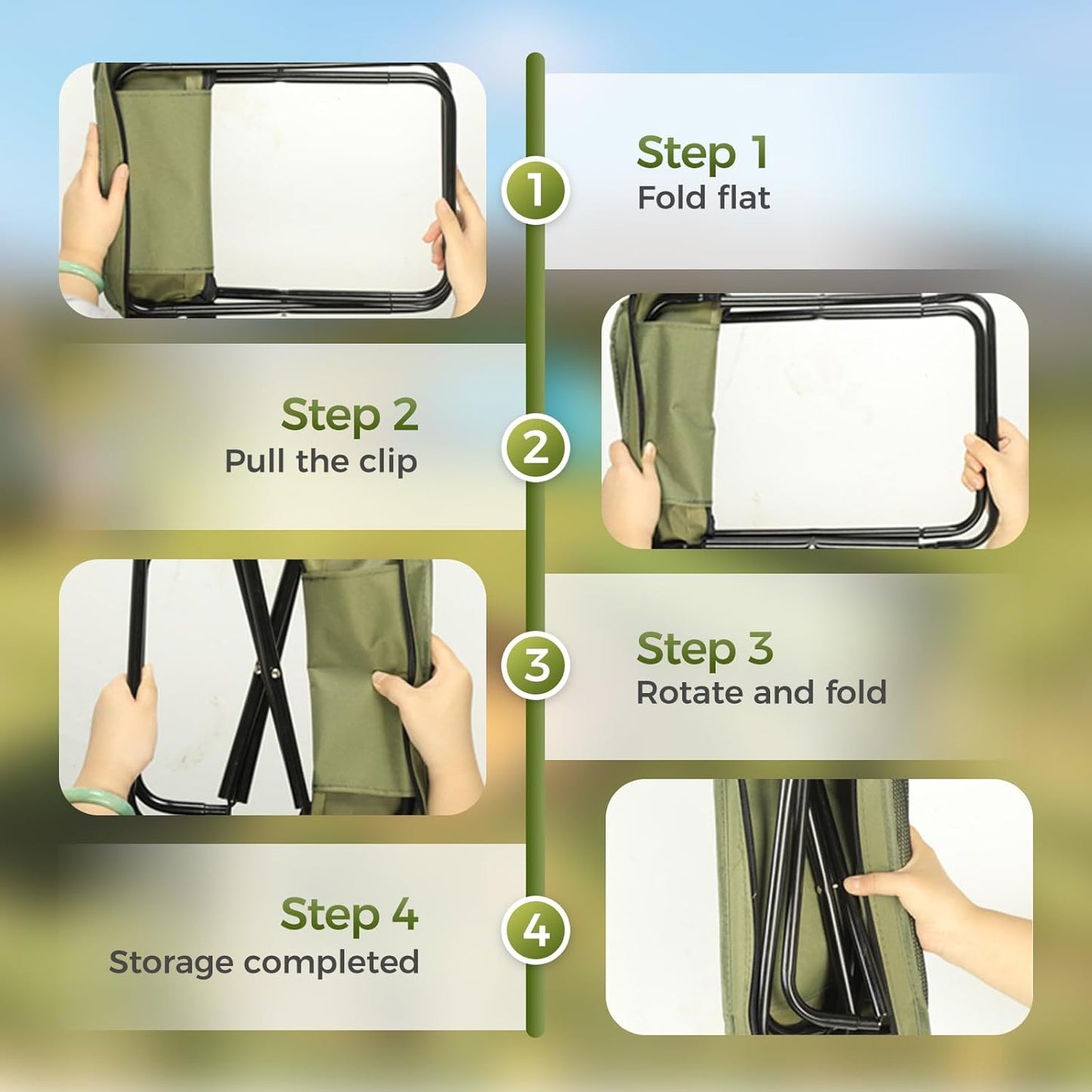 1

Step 1
Fold flat

Step 2
Pull the clip

2

3

Step 3
Rotate and fold

Step 4
Storage completed

4